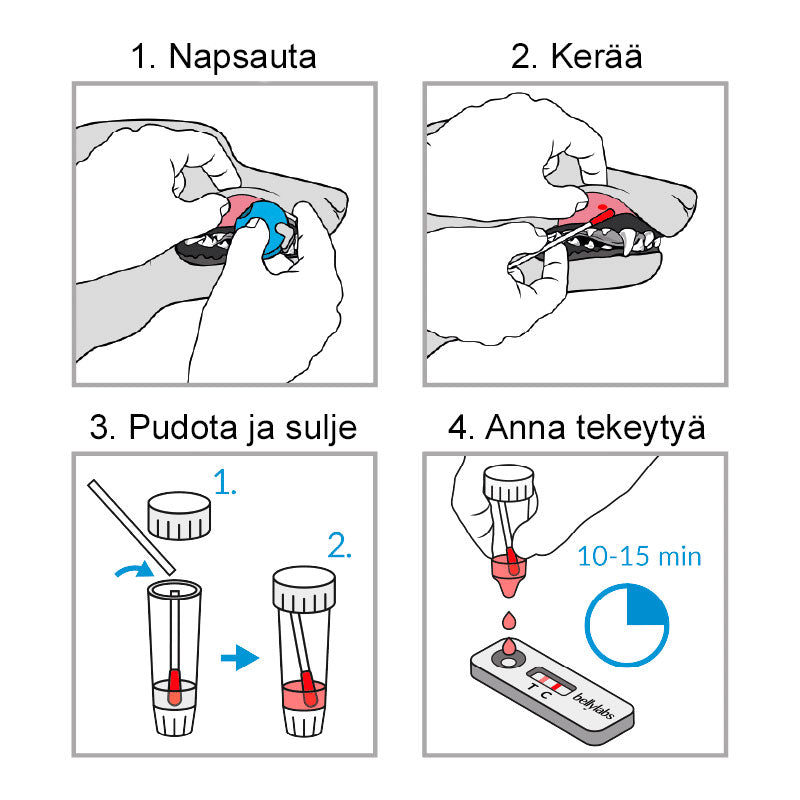 1. Napsauta

2. Kerää

3. Pudota ja sulje

1.

2.

4. Anna tekeytyä

10-15 min

T C

bellylabs